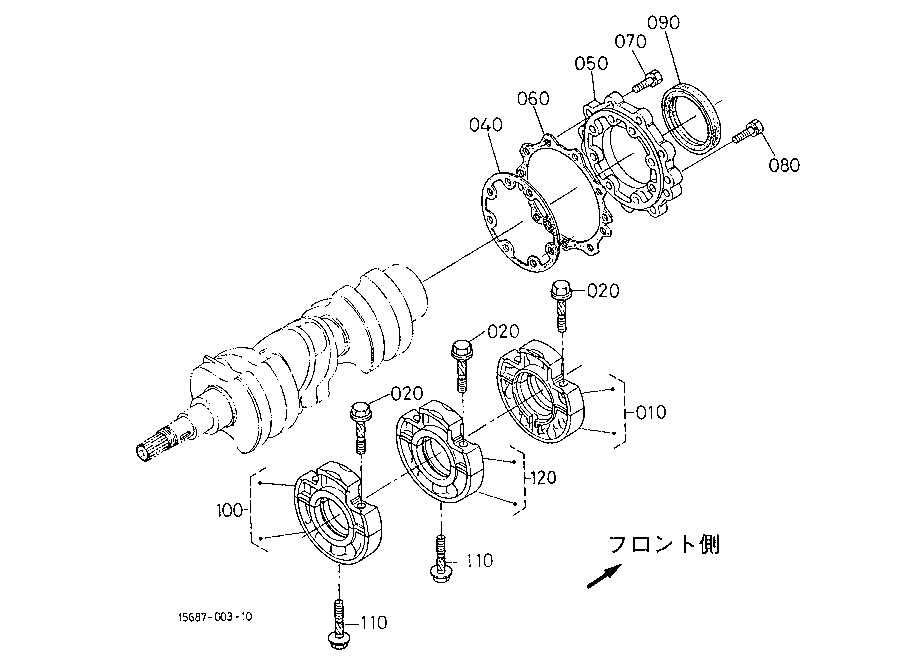 090
070
050
060
040
080
020
020
020
010
120
100
110
110
フロント側
15687-003-10